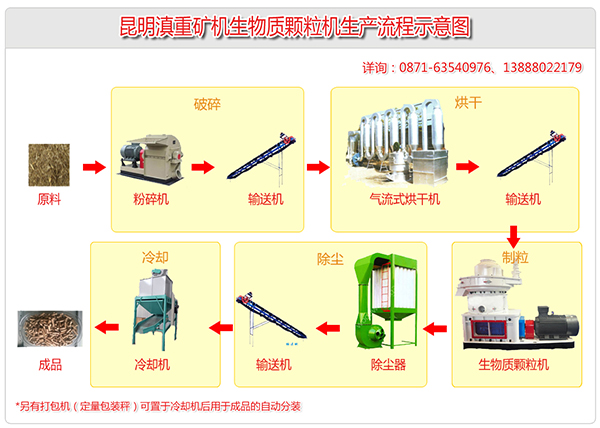 昆明滇重矿机生物质颗粒机生产流程示意图

详询：0871-63540976、13888022179

原料

破碎

粉碎机

输送机

烘干

气流式烘干机

输送机

制粒

生物质颗粒机

除尘

除尘器

输送机

冷却

冷却机

成品

*另有打包机（定量包装秤）可置于冷却机后用于成品的自动分装